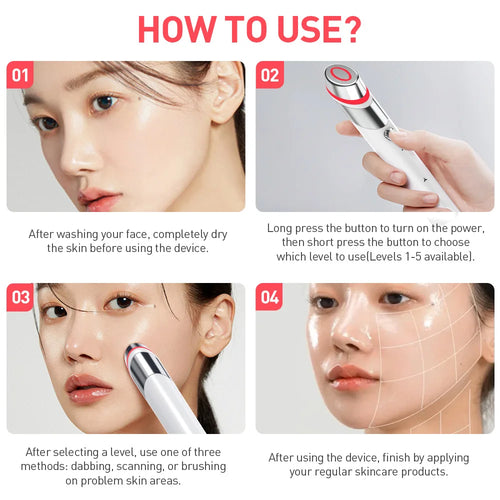 HOW TO USE?

01

After washing your face, completely dry the skin before using the device.

02

Long press the button to turn on the power, then short press the button to choose which level to use(Levels 1-5 available).

03

After selecting a level, use one of three methods: dabbing, scanning, or brushing on problem skin areas.

04

After using the device, finish by applying your regular skincare products.